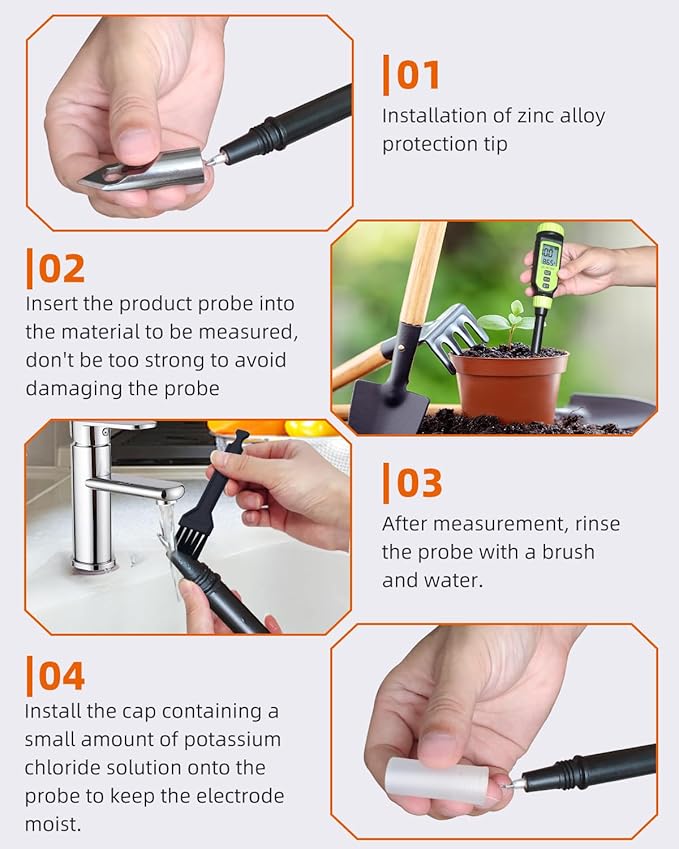 |01
Installation of zinc alloy protection tip

|02
Insert the product probe into the material to be measured, don't be too strong to avoid damaging the probe

|03
After measurement, rinse the probe with a brush and water.

|04
Install the cap containing a small amount of potassium chloride solution onto the probe to keep the electrode moist.